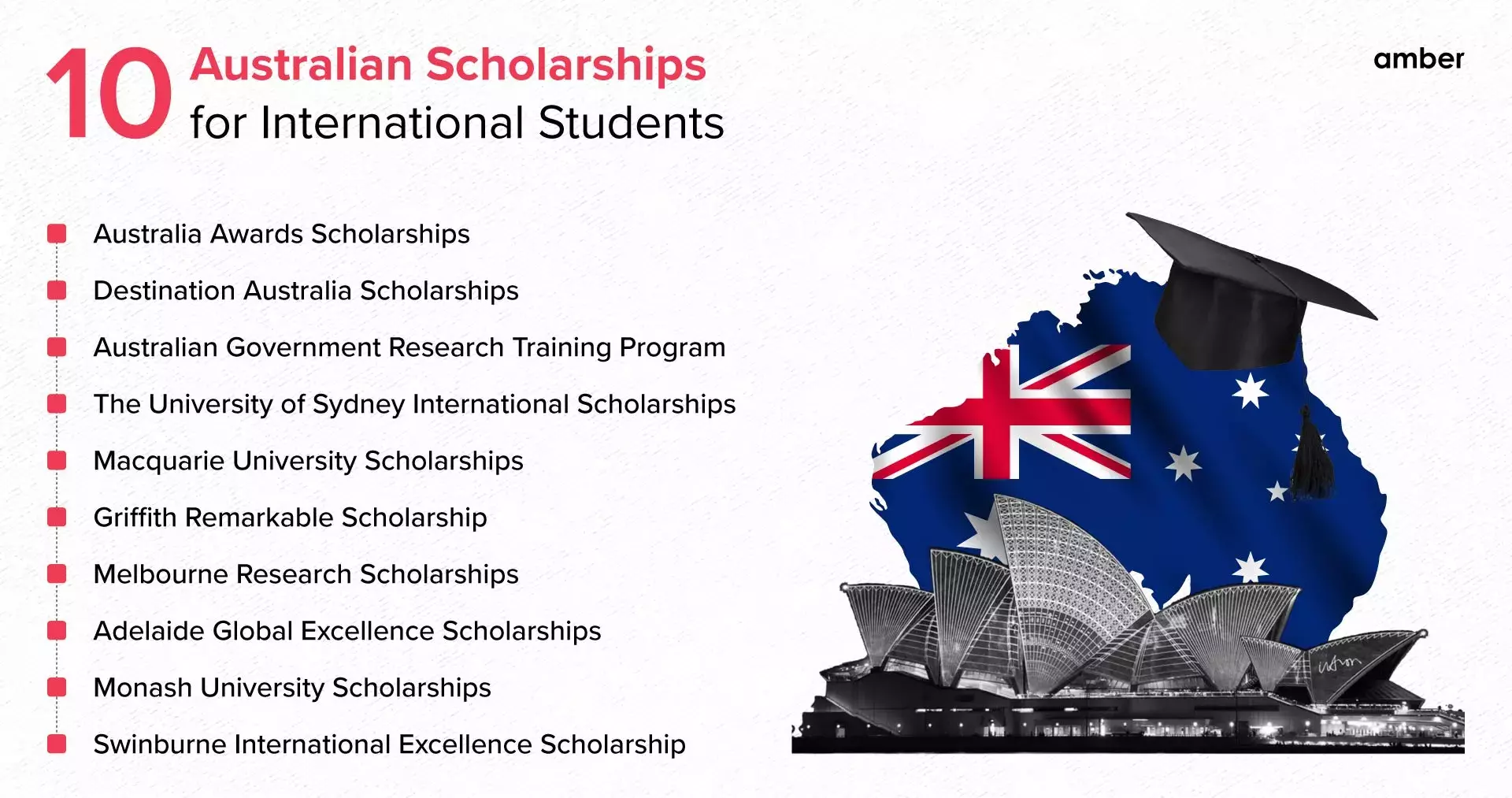 10 Australian Scholarships for International Students

amber

Australia Awards Scholarships
Destination Australia Scholarships
Australian Government Research Training Program
The University of Sydney International Scholarships
Macquarie University Scholarships
Griffith Remarkable Scholarship
Melbourne Research Scholarships
Adelaide Global Excellence Scholarships
Monash University Scholarships
Swinburne International Excellence Scholarship